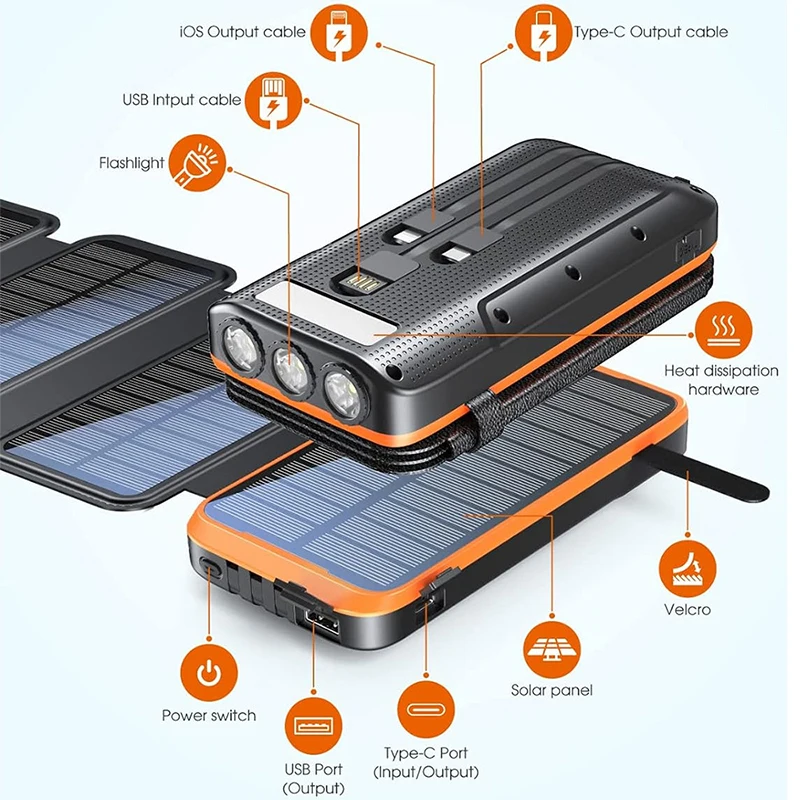 iOS Output cable

Type-C Output cable

USB Intput cable

Flashlight

Heat dissipation hardware

Velcro

Solar panel

Power switch

USB Port (Output)

Type-C Port (Input/Output)