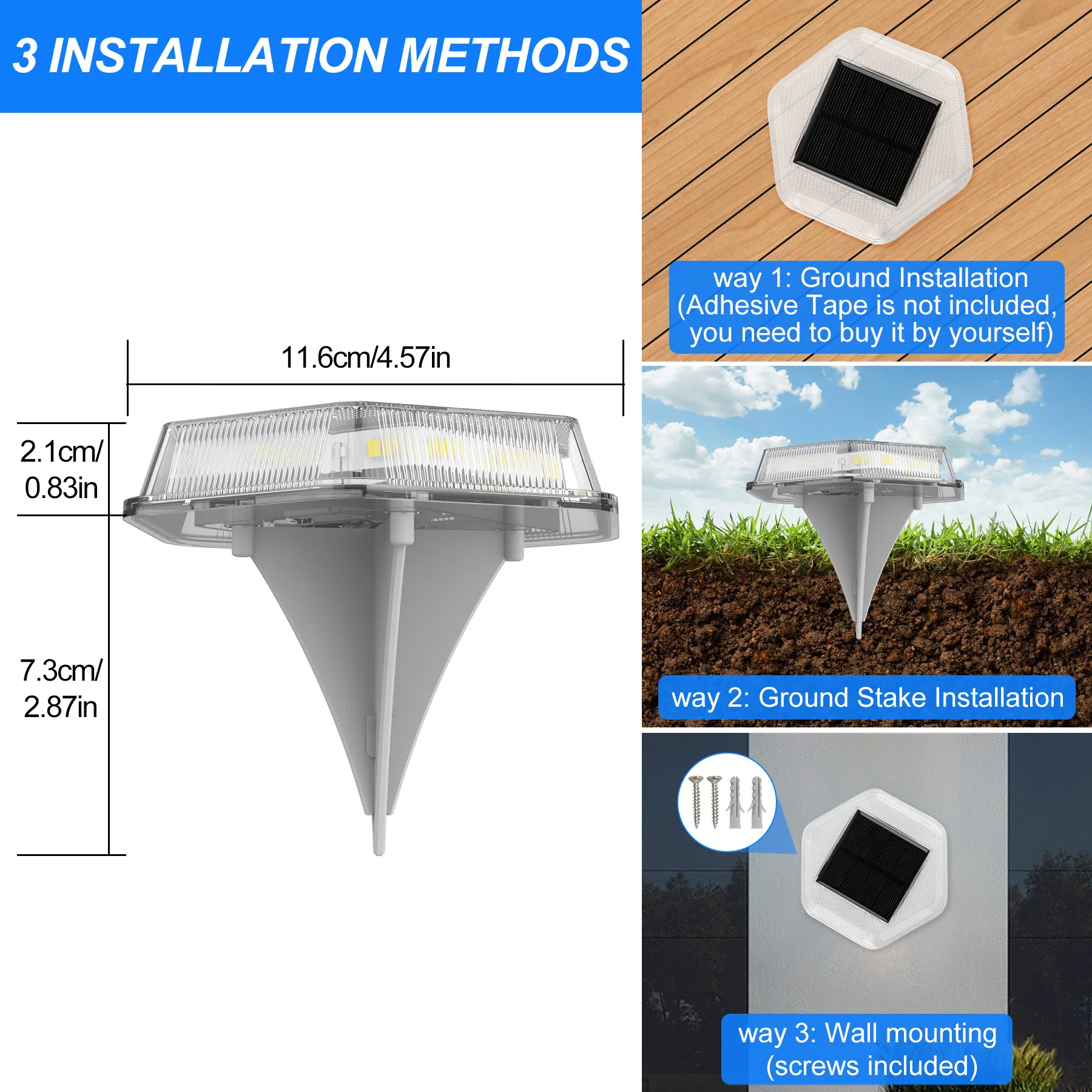 3 INSTALLATION METHODS

11.6cm/4.57in

2.1cm/ 0.83in

7.3cm/ 2.87in

way 1: Ground Installation (Adhesive Tape is not included, you need to buy it by yourself)

way 2: Ground Stake Installation

way 3: Wall mounting (screws included)