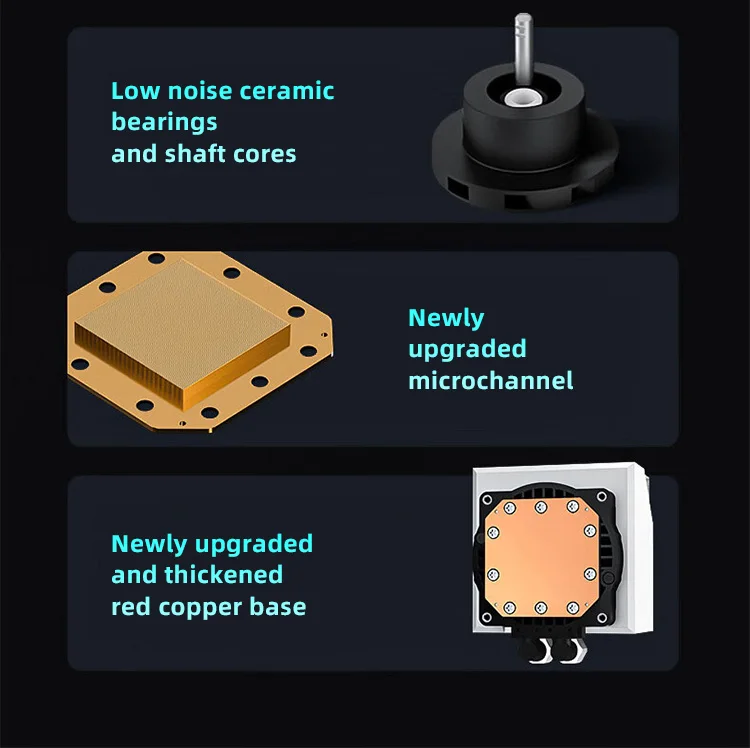 Low noise ceramic bearings and shaft cores

Newly upgraded microchannel

Newly upgraded and thickened red copper base