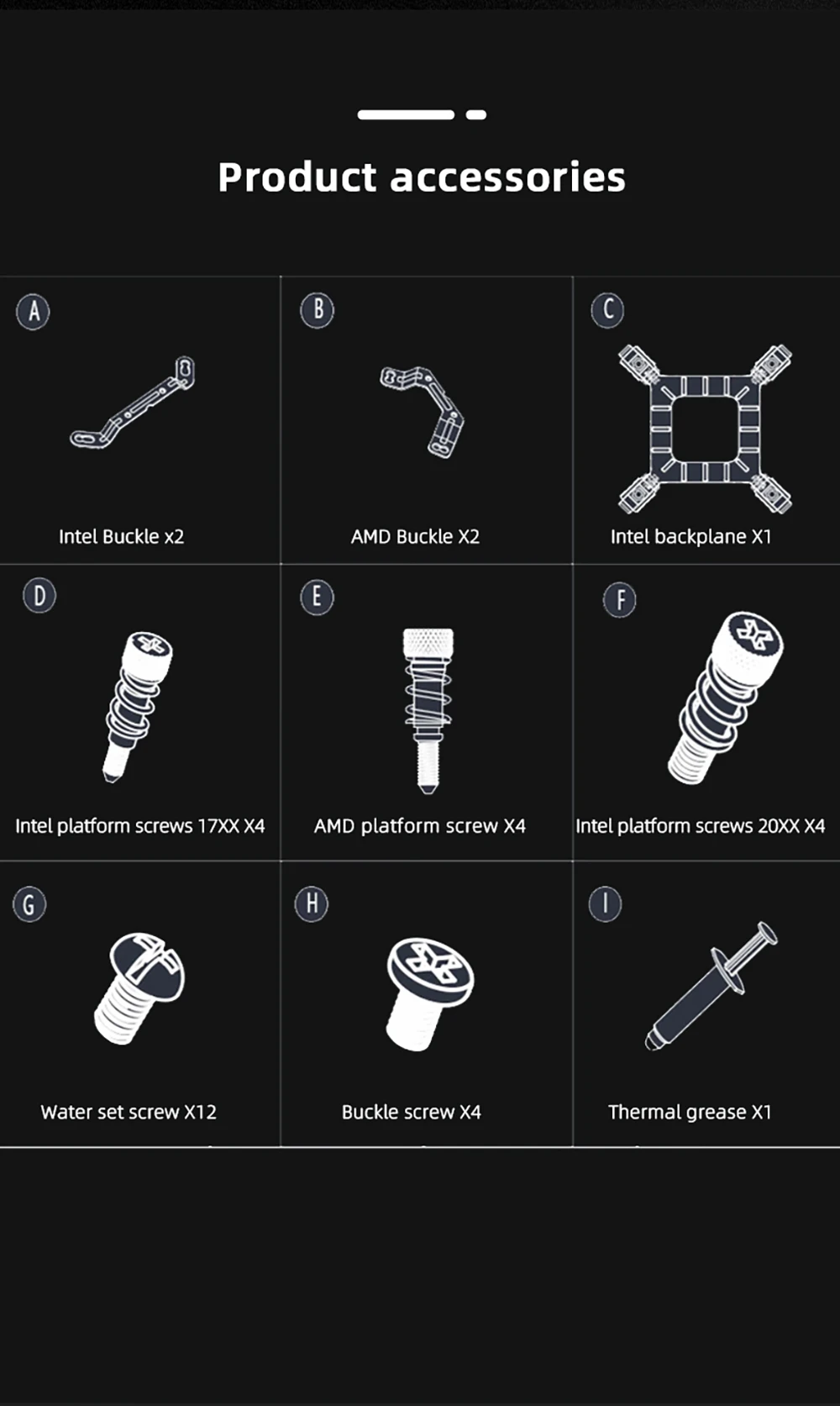 Product accessories

A
Intel Buckle x2

B
AMD Buckle X2

C
Intel backplane X1

D
Intel platform screws 17XX X4

E
AMD platform screw X4

F
Intel platform screws 20XX X4

G
Water set screw X12

H
Buckle screw X4

I
Thermal grease X1